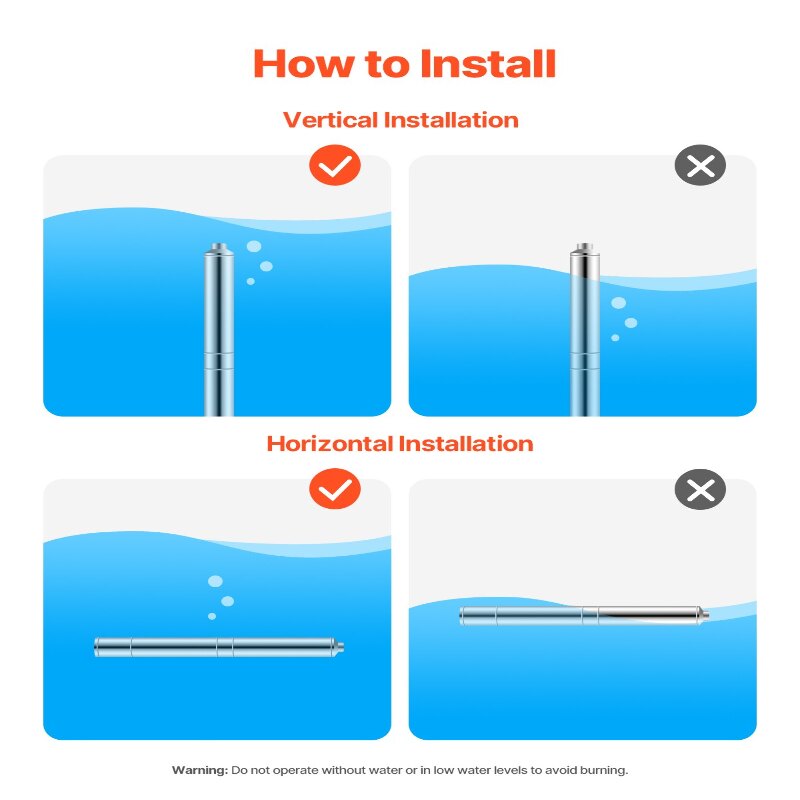 How to Install

Vertical Installation

Horizontal Installation

Warning: Do not operate without water or in low water levels to avoid burning.